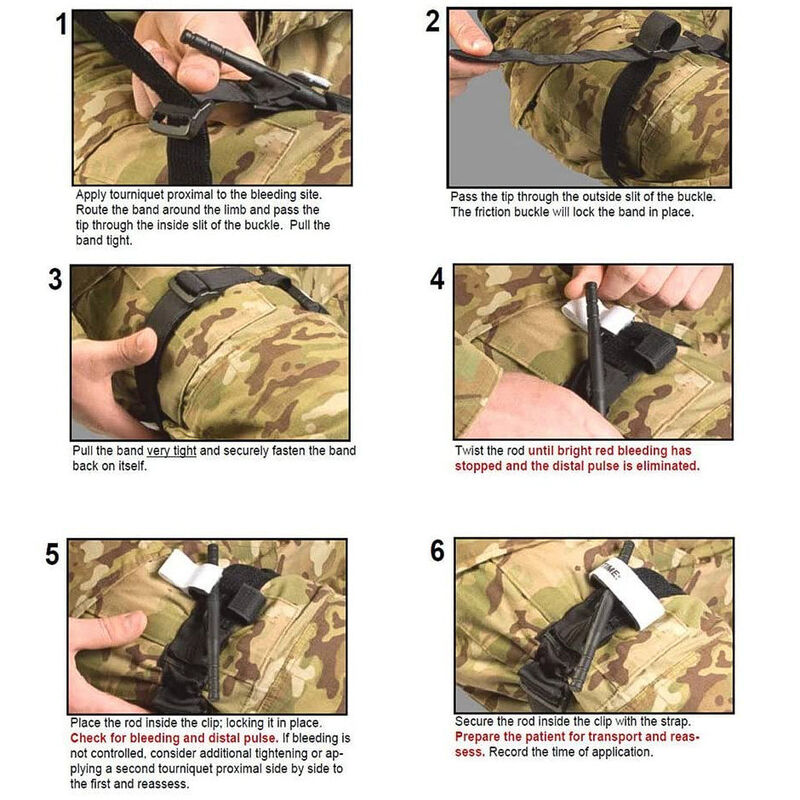 1

Apply tourniquet proximal to the bleeding site. Route the band around the limb and pass the tip through the inside slit of the buckle. Pull the band tight.

2

Pass the tip through the outside slit of the buckle. The friction buckle will lock the band in place.

3

Pull the band very tight and securely fasten the band back on itself.

4

Twist the rod until bright red bleeding has stopped and the distal pulse is eliminated.

5

Place the rod inside the clip; locking it in place. Check for bleeding and distal pulse. If bleeding is not controlled, consider additional tightening or applying a second tourniquet proximal side by side to the first and reassess.

6

TIME:

Secure the rod inside the clip with the strap. Prepare the patient for transport and reassess. Record the time of application.